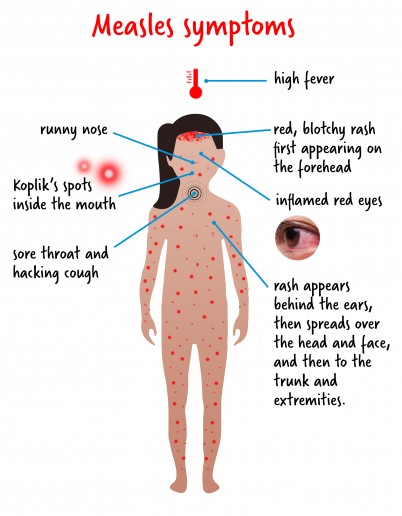 Measles symptoms

high fever

runny nose

red, blotchy rash first appearing on the forehead

Koplik's spots inside the mouth

inflamed red eyes

sore throat and hacking cough

rash appears behind the ears, then spreads over the head and face, and then to the trunk and extremities.